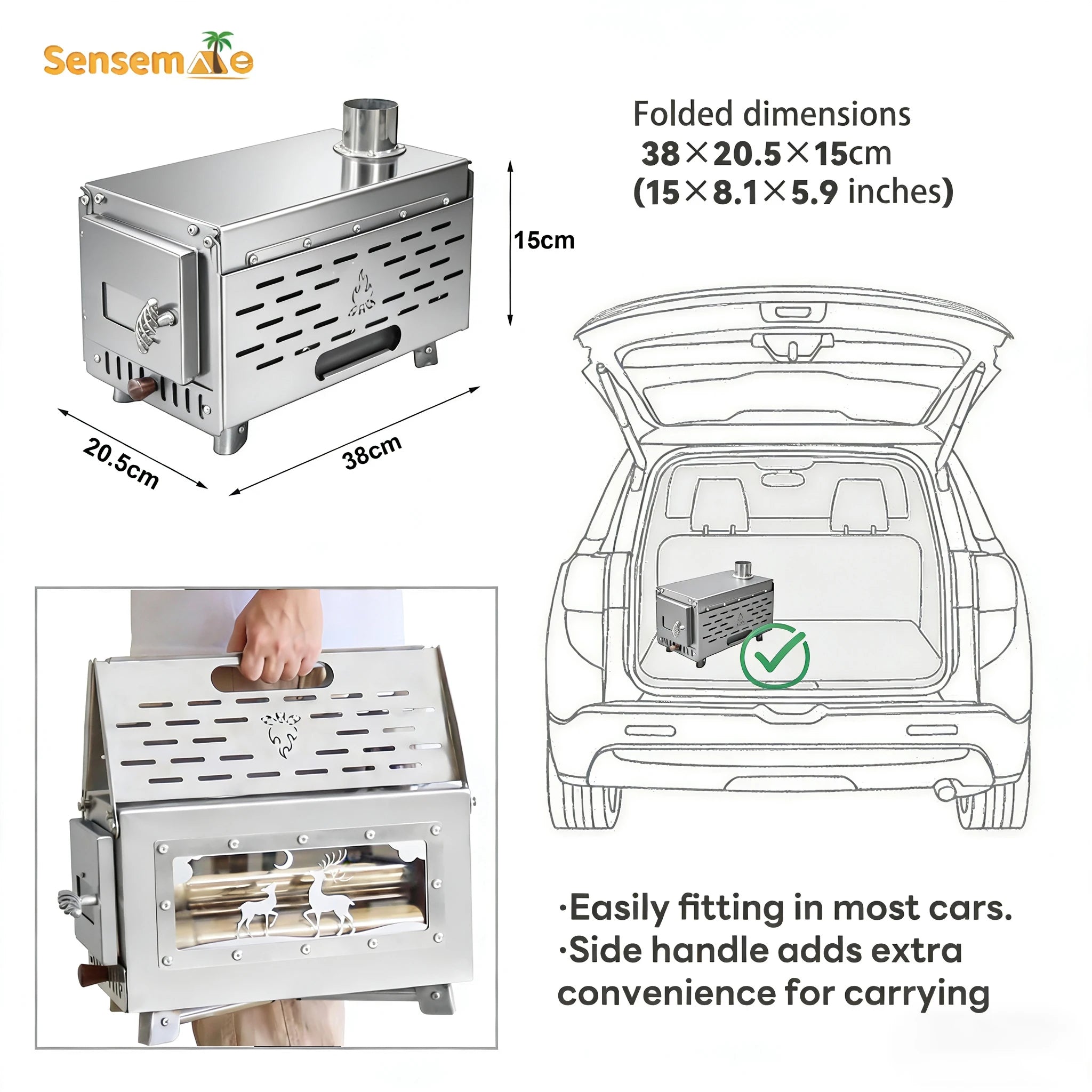 Sensemate

Folded dimensions
38×20.5×15cm
(15×8.1×5.9 inches)

15cm

20.5cm

38cm

·Easily fitting in most cars.
·Side handle adds extra convenience for carrying